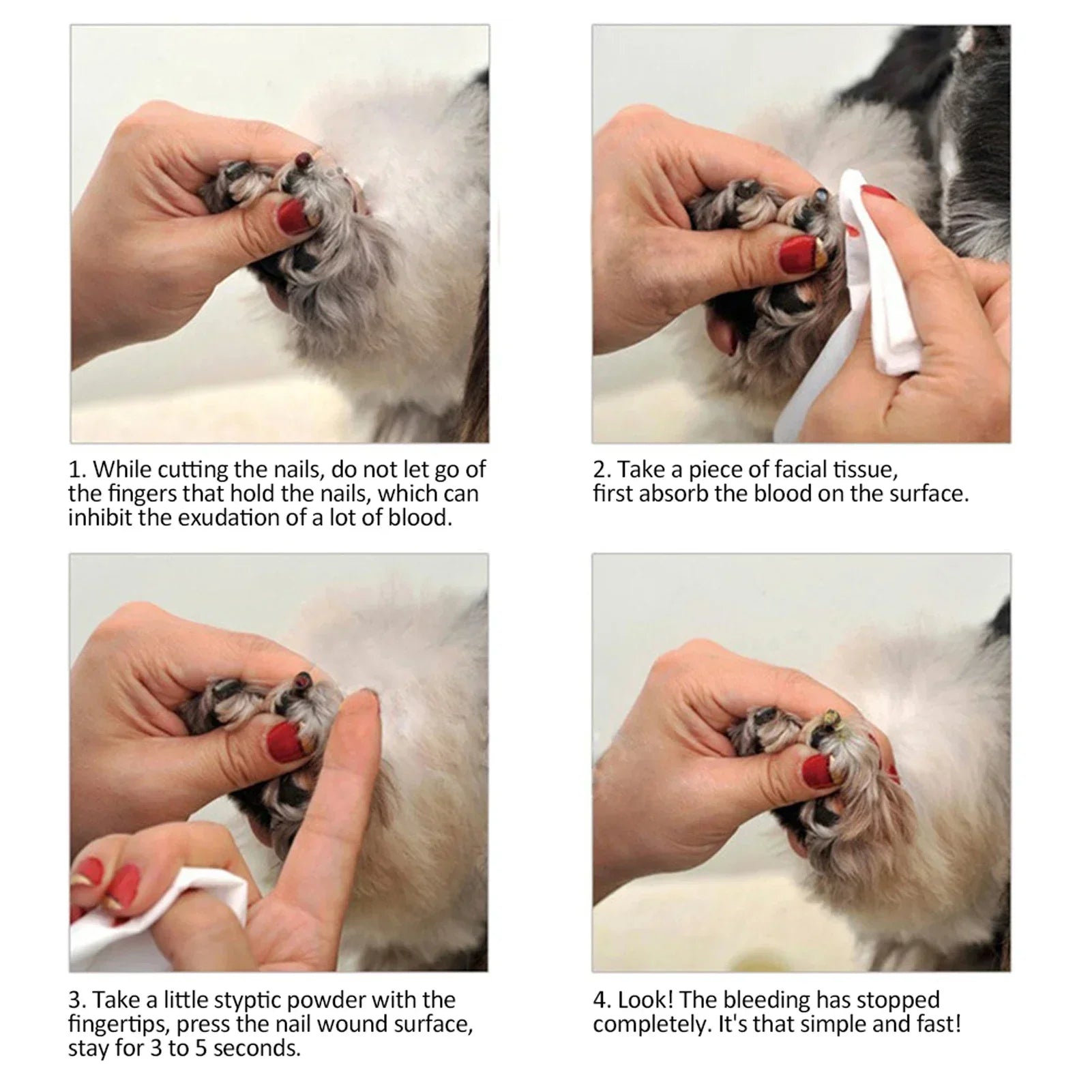 1. While cutting the nails, do not let go of the fingers that hold the nails, which can inhibit the exudation of a lot of blood.

2. Take a piece of facial tissue, first absorb the blood on the surface.

3. Take a little styptic powder with the fingertips, press the nail wound surface, stay for 3 to 5 seconds.

4. Look! The bleeding has stopped completely. It's that simple and fast!