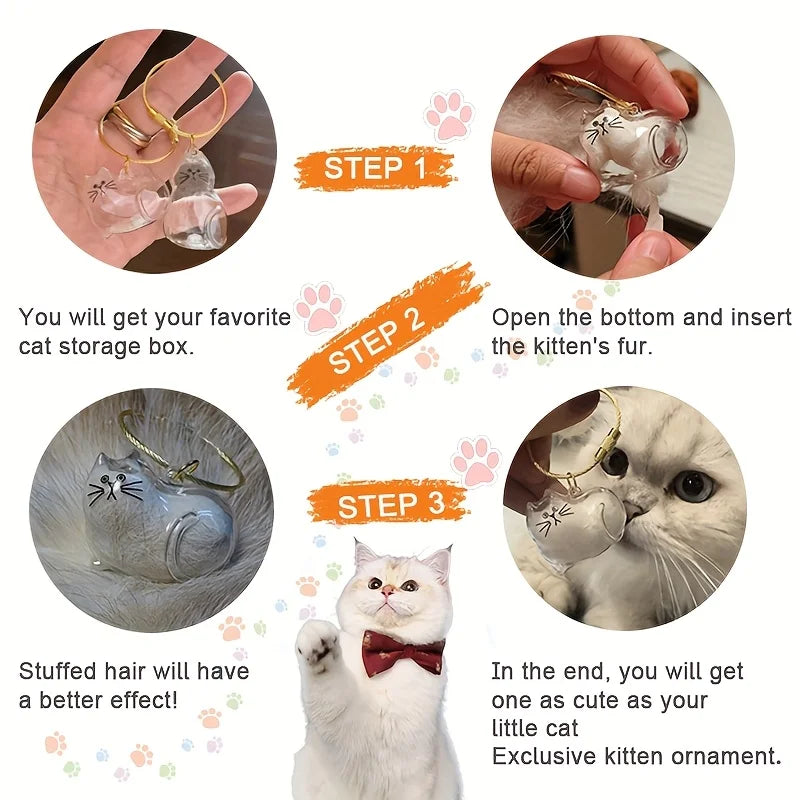 STEP 1

You will get your favorite cat storage box.

STEP 2

Open the bottom and insert the kitten's fur.

STEP 3

Stuffed hair will have a better effect!

In the end, you will get one as cute as your little cat
Exclusive kitten ornament.