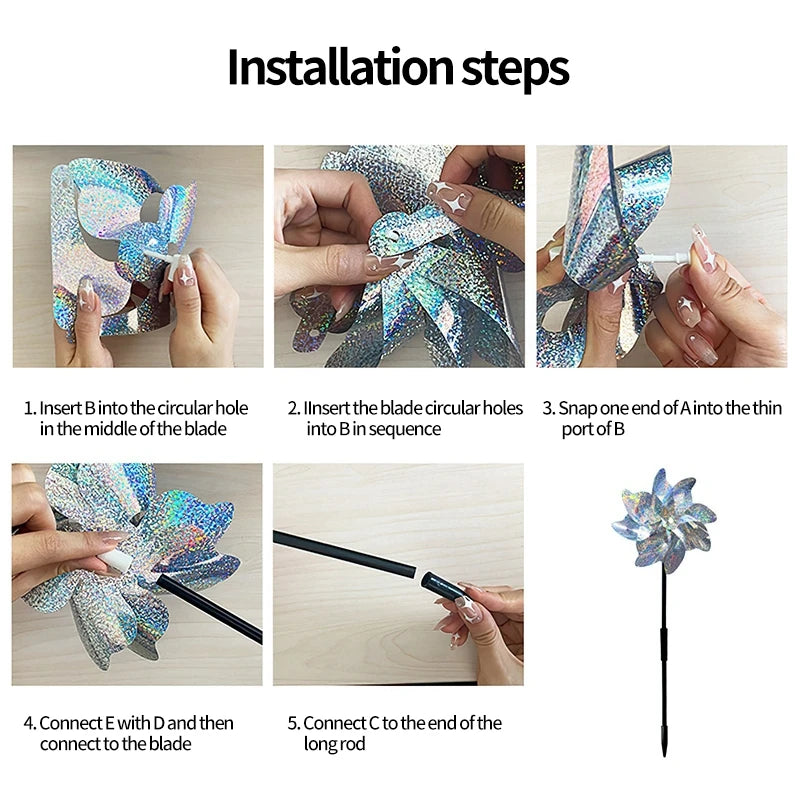 Installation steps

1. Insert B into the circular hole in the middle of the blade

2. IInsert the blade circular holes into B in sequence

3. Snap one end of A into the thin port of B

4. Connect E with D and then connect to the blade

5. Connect C to the end of the long rod